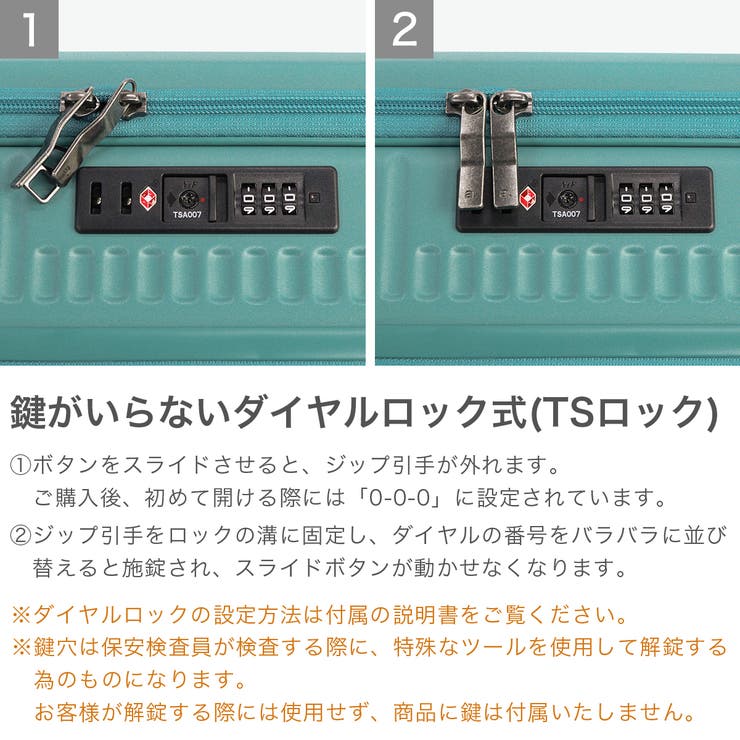 1

TSA007

2

TSA007

鍵がいらないダイヤルロック式(TSロック)

①ボタンをスライドさせると、ジップ引手が外れます。
ご購入後、初めて開ける際には「0-0-0」に設定されています。

②ジップ引手をロックの溝に固定し、ダイヤルの番号をバラバラに並び替えると施錠され、スライドボタンが動かせなくなります。

※ダイヤルロックの設定方法は付属の説明書をご覧ください。

※鍵穴は保安検査員が検査する際に、特殊なツールを使用して解錠する為のものになります。
お客様が解錠する際には使用せず、商品に鍵は付属いたしません。