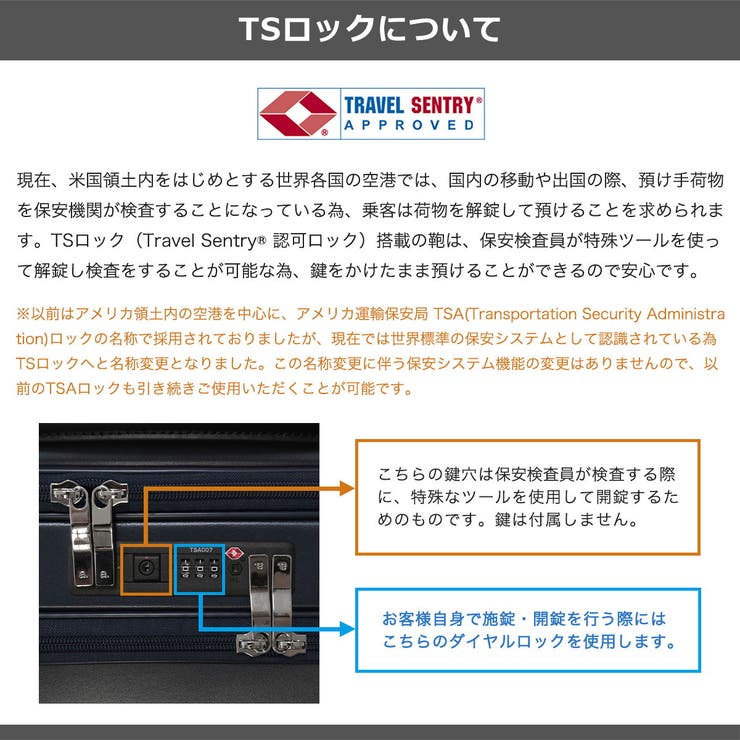 TSロックについて

TRAVEL SENTRY®
APPROVED

現在、米国領土内をはじめとする世界各国の空港では、国内の移動や出国の際、預け手荷物を保安機関が検査することになっている為、乗客は荷物を解錠して預けることを求められます。TSロック（Travel Sentry® 認可ロック）搭載の鞄は、保安検査員が特殊ツールを使って解錠し検査をすることが可能な為、鍵をかけたまま預けることができるので安心です。

※以前はアメリカ領土内の空港を中心に、アメリカ運輸保安局 TSA(Transportation Security Administration)ロックの名称で採用されておりましたが、現在では世界標準の保安システムとして認識されている為TSロックへと名称変更となりました。この名称変更に伴う保安システム機能の変更はありませんので、以前のTSAロックも引き続きご使用いただくことが可能です。

TSA007

こちらの鍵穴は保安検査員が検査する際に、特殊なツールを使用して開錠するためのものです。鍵は付属しません。

お客様自身で施錠・開錠を行う際にはこちらのダイヤルロックを使用します。