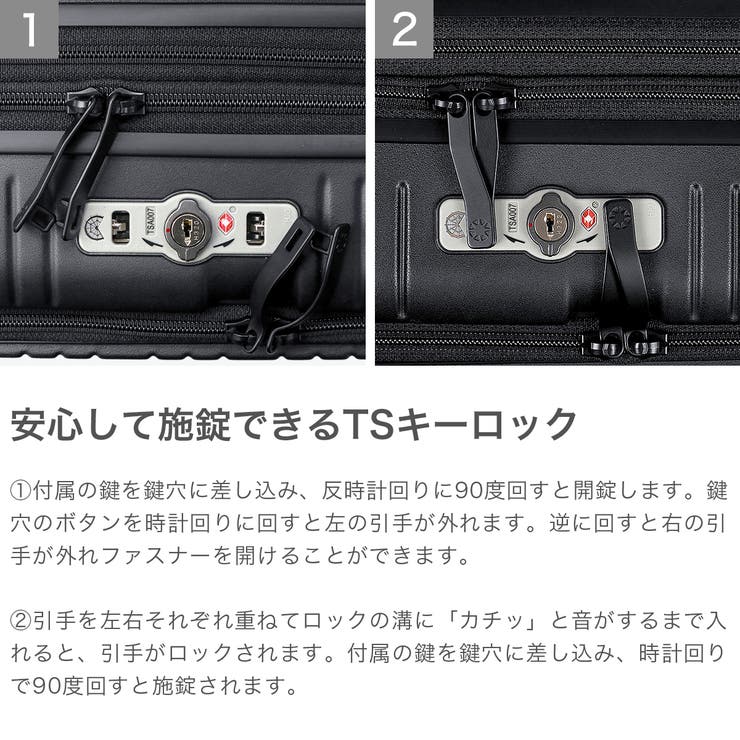 1

TSA007

2

TSA007

安心して施錠できるTSキーロック

①付属の鍵を鍵穴に差し込み、反時計回りに90度回すと開錠します。鍵穴のボタンを時計回りに回すと左の引手が外れます。逆に回すと右の引手が外れファスナーを開けることができます。

②引手を左右それぞれ重ねてロックの溝に「カチッ」と音がするまで入れると、引手がロックされます。付属の鍵を鍵穴に差し込み、時計回りで90度回すと施錠されます。