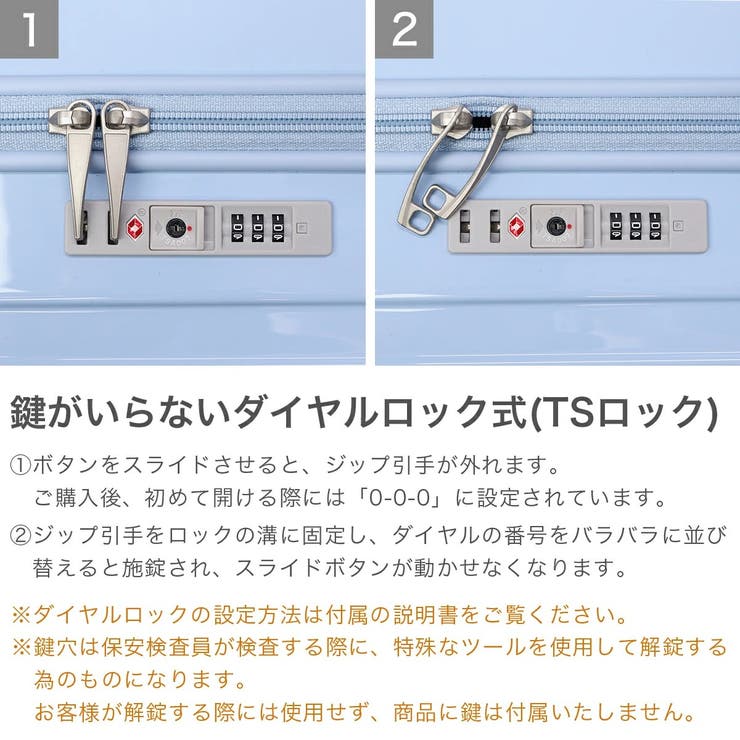 1

2

鍵がいらないダイヤルロック式(TSロック)

①ボタンをスライドさせると、ジップ引手が外れます。
ご購入後、初めて開ける際には「0-0-0」に設定されています。

②ジップ引手をロックの溝に固定し、ダイヤルの番号をバラバラに並び替えると施錠され、スライドボタンが動かせなくなります。

※ダイヤルロックの設定方法は付属の説明書をご覧ください。
※鍵穴は保安検査員が検査する際に、特殊なツールを使用して解錠する為のものになります。
お客様が解錠する際には使用せず、商品に鍵は付属いたしません。