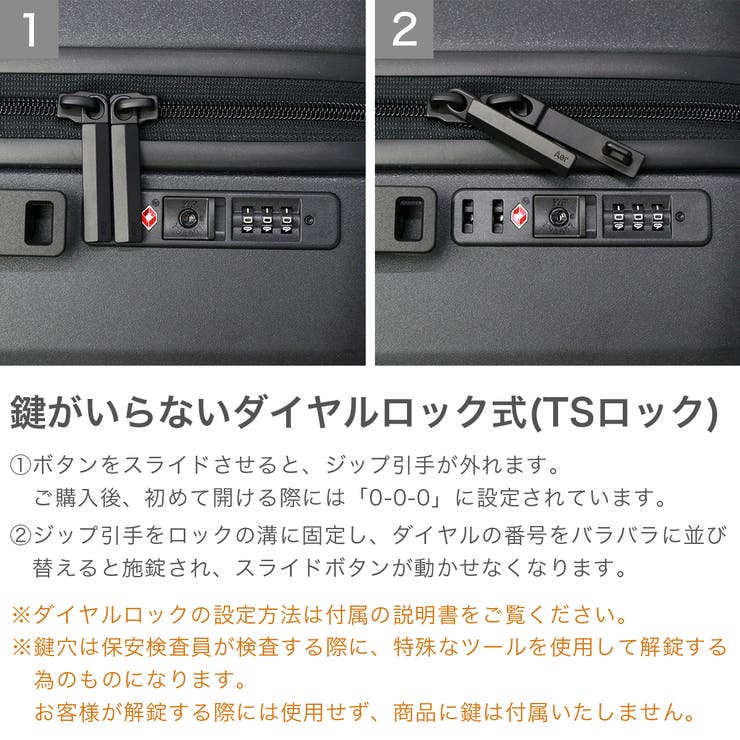 1

2

Aer

鍵がいらないダイヤルロック式(TSロック)

①ボタンをスライドさせると、ジップ引手が外れます。
ご購入後、初めて開ける際には「0-0-0」に設定されています。

②ジップ引手をロックの溝に固定し、ダイヤルの番号をバラバラに並び替えると施錠され、スライドボタンが動かせなくなります。

※ダイヤルロックの設定方法は付属の説明書をご覧ください。
※鍵穴は保安検査員が検査する際に、特殊なツールを使用して解錠する為のものになります。
お客様が解錠する際には使用せず、商品に鍵は付属いたしません。