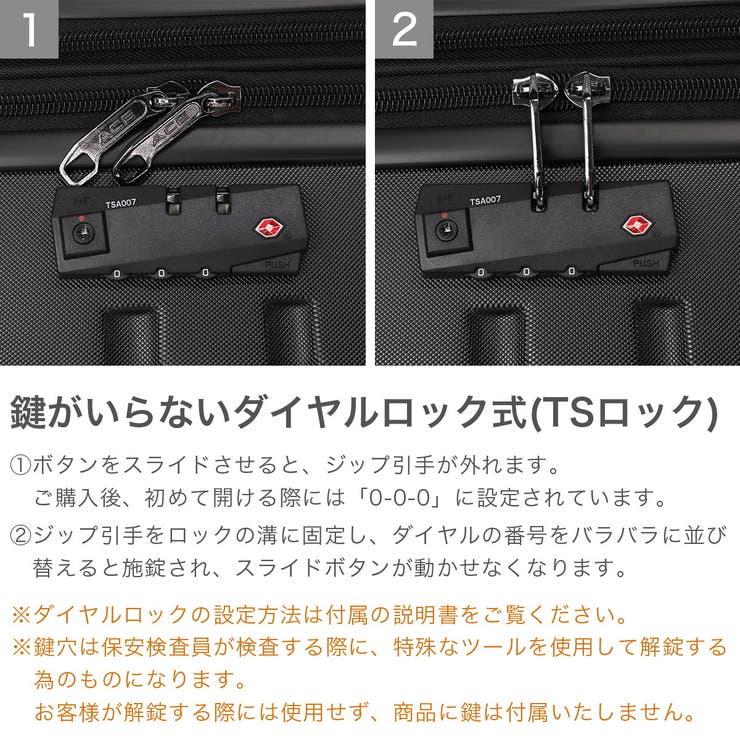 1

ACE ACE

TSA007

PUSH

0 0 0

2

TSA007

PUSH

0 0 0

鍵がいらないダイヤルロック式(TSロック)

①ボタンをスライドさせると、ジップ引手が外れます。
ご購入後、初めて開ける際には「0-0-0」に設定されています。

②ジップ引手をロックの溝に固定し、ダイヤルの番号をバラバラに並び替えると施錠され、スライドボタンが動かせなくなります。

※ダイヤルロックの設定方法は付属の説明書をご覧ください。

※鍵穴は保安検査員が検査する際に、特殊なツールを使用して解錠する為のものになります。
お客様が解錠する際には使用せず、商品に鍵は付属いたしません。