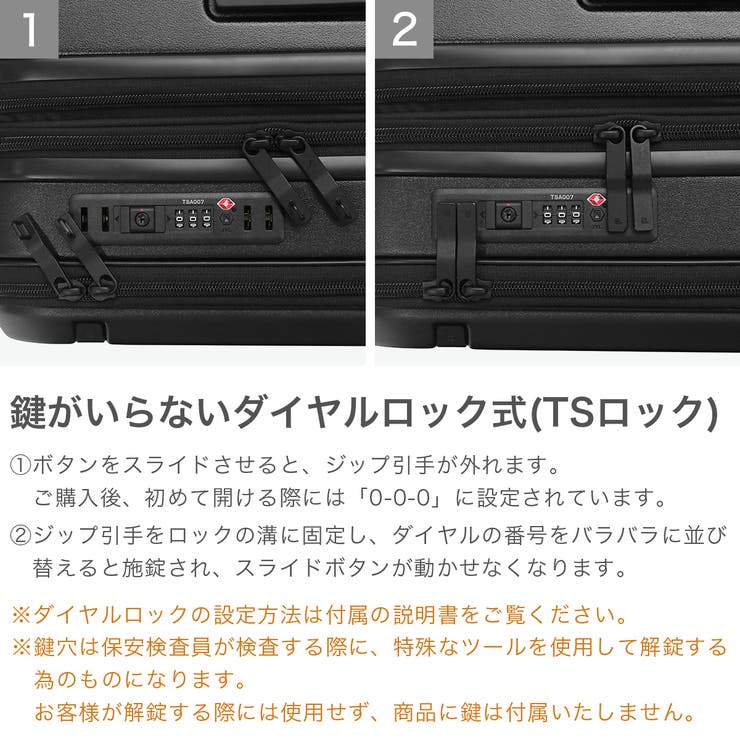 1

TSA007

2

TSA007

鍵がいらないダイヤルロック式(TSロック)

①ボタンをスライドさせると、ジップ引手が外れます。
ご購入後、初めて開ける際には「0-0-0」に設定されています。

②ジップ引手をロックの溝に固定し、ダイヤルの番号をバラバラに並び替えると施錠され、スライドボタンが動かせなくなります。

※ダイヤルロックの設定方法は付属の説明書をご覧ください。
※鍵穴は保安検査員が検査する際に、特殊なツールを使用して解錠する為のものになります。
お客様が解錠する際には使用せず、商品に鍵は付属いたしません。