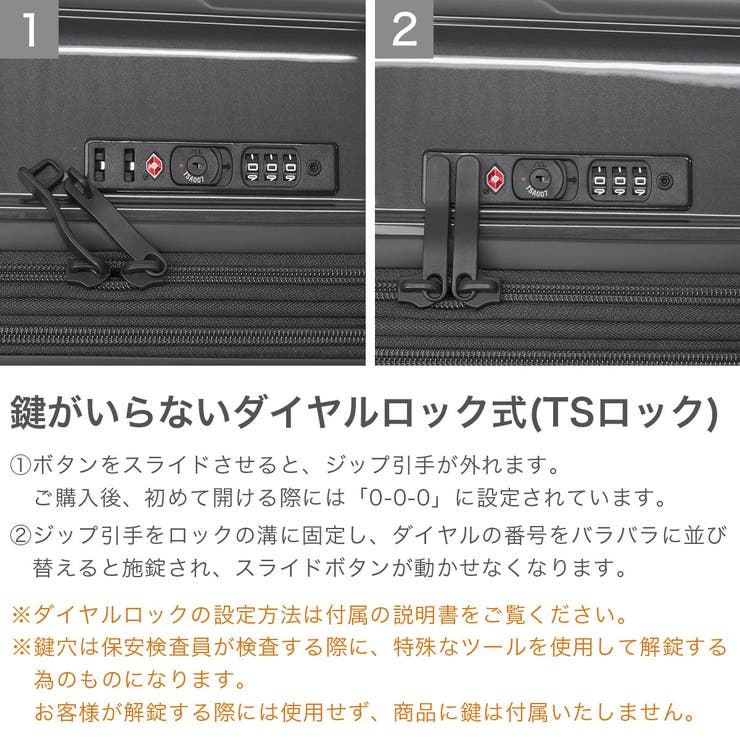 1

2

TSA007

TSA007

鍵がいらないダイヤルロック式(TSロック)

①ボタンをスライドさせると、ジップ引手が外れます。
ご購入後、初めて開ける際には「0-0-0」に設定されています。

②ジップ引手をロックの溝に固定し、ダイヤルの番号をバラバラに並び替えると施錠され、スライドボタンが動かせなくなります。

※ダイヤルロックの設定方法は付属の説明書をご覧ください。
※鍵穴は保安検査員が検査する際に、特殊なツールを使用して解錠する為のものになります。
お客様が解錠する際には使用せず、商品に鍵は付属いたしません。