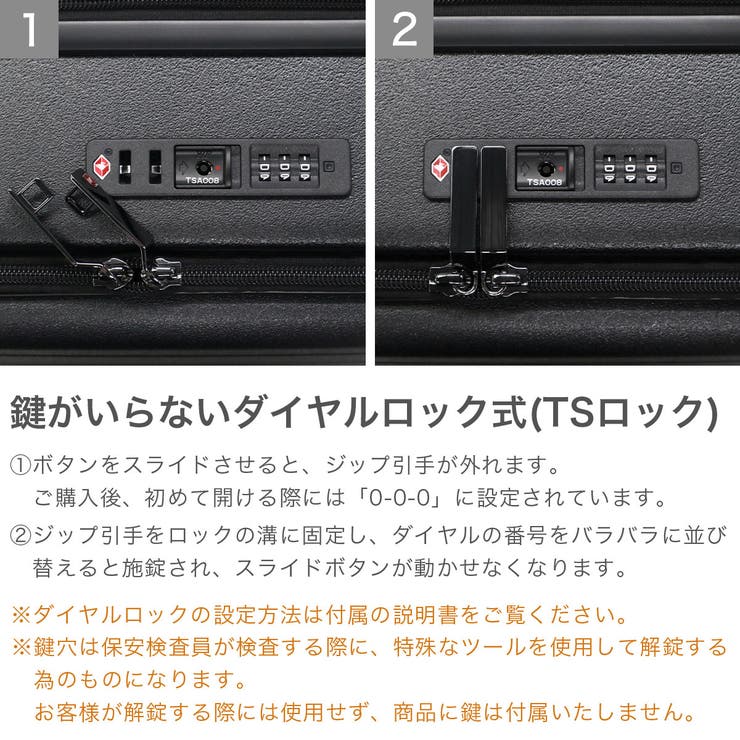 1

TSA008

2

TSA008

鍵がいらないダイヤルロック式(TSロック)

①ボタンをスライドさせると、ジップ引手が外れます。
ご購入後、初めて開ける際には「0-0-0」に設定されています。

②ジップ引手をロックの溝に固定し、ダイヤルの番号をバラバラに並び替えると施錠され、スライドボタンが動かせなくなります。

※ダイヤルロックの設定方法は付属の説明書をご覧ください。

※鍵穴は保安検査員が検査する際に、特殊なツールを使用して解錠する為のものになります。
お客様が解錠する際には使用せず、商品に鍵は付属いたしません。