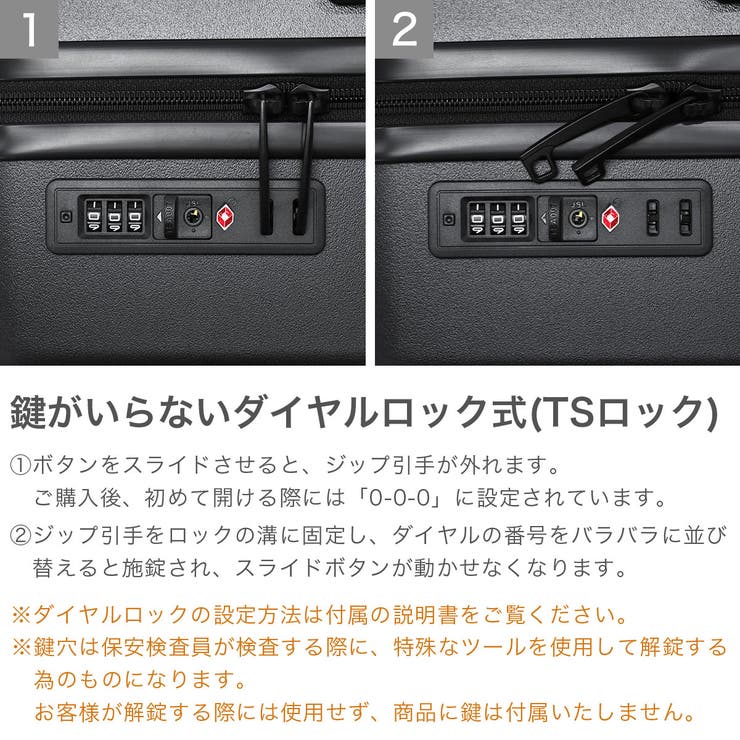 1

2

鍵がいらないダイヤルロック式(TSロック)

①ボタンをスライドさせると、ジップ引手が外れます。
ご購入後、初めて開ける際には「0-0-0」に設定されています。

②ジップ引手をロックの溝に固定し、ダイヤルの番号をバラバラに並び替えると施錠され、スライドボタンが動かせなくなります。

※ダイヤルロックの設定方法は付属の説明書をご覧ください。

※鍵穴は保安検査員が検査する際に、特殊なツールを使用して解錠する為のものになります。
お客様が解錠する際には使用せず、商品に鍵は付属いたしません。