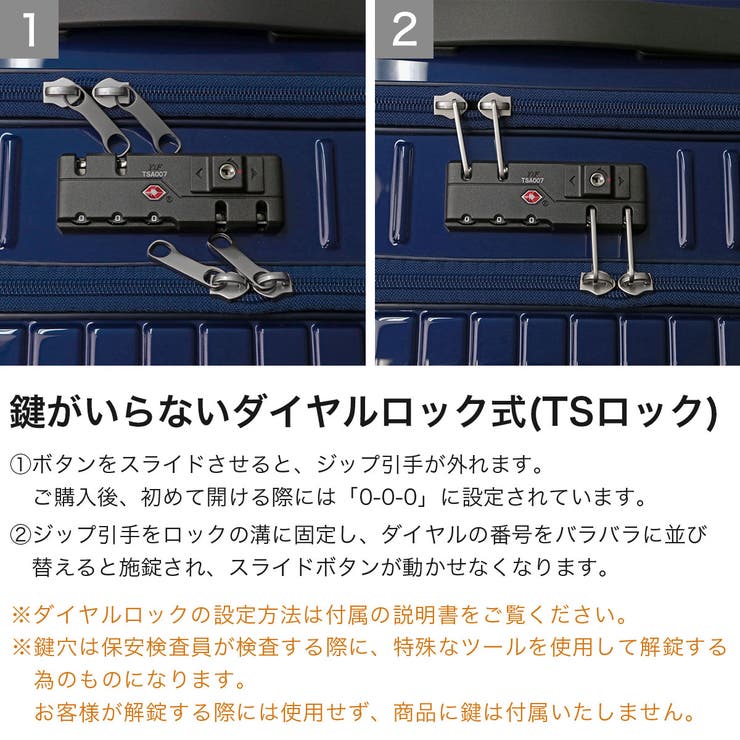 1

TSA007

2

TSA007

鍵がいらないダイヤルロック式(TSロック)

①ボタンをスライドさせると、ジップ引手が外れます。
ご購入後、初めて開ける際には「0-0-0」に設定されています。

②ジップ引手をロックの溝に固定し、ダイヤルの番号をバラバラに並び替えると施錠され、スライドボタンが動かせなくなります。

※ダイヤルロックの設定方法は付属の説明書をご覧ください。
※鍵穴は保安検査員が検査する際に、特殊なツールを使用して解錠する為のものになります。
お客様が解錠する際には使用せず、商品に鍵は付属いたしません。