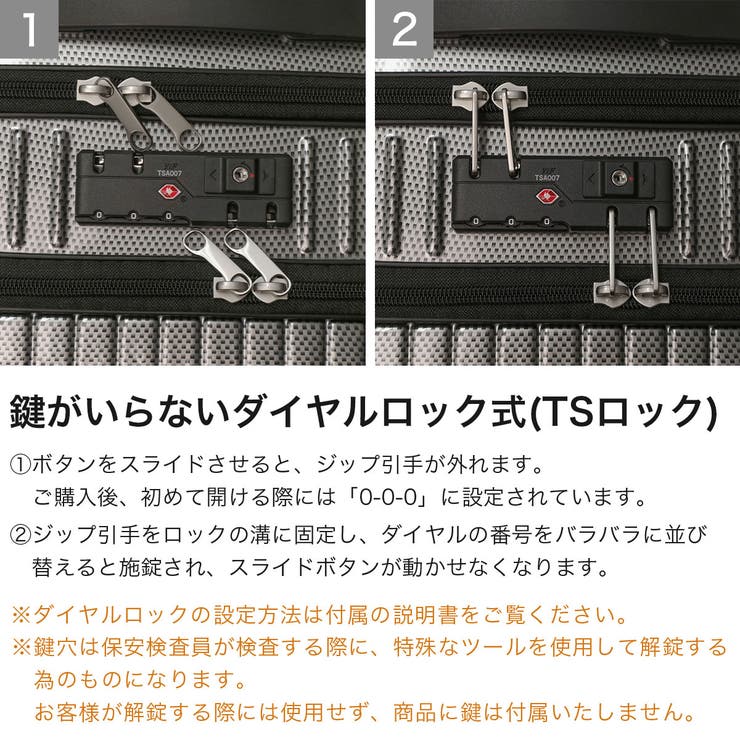 1

TSA007

2

TSA007

鍵がいらないダイヤルロック式(TSロック)

①ボタンをスライドさせると、ジップ引手が外れます。
ご購入後、初めて開ける際には「0-0-0」に設定されています。

②ジップ引手をロックの溝に固定し、ダイヤルの番号をバラバラに並び替えると施錠され、スライドボタンが動かせなくなります。

※ダイヤルロックの設定方法は付属の説明書をご覧ください。
※鍵穴は保安検査員が検査する際に、特殊なツールを使用して解錠する為のものになります。
お客様が解錠する際には使用せず、商品に鍵は付属いたしません。