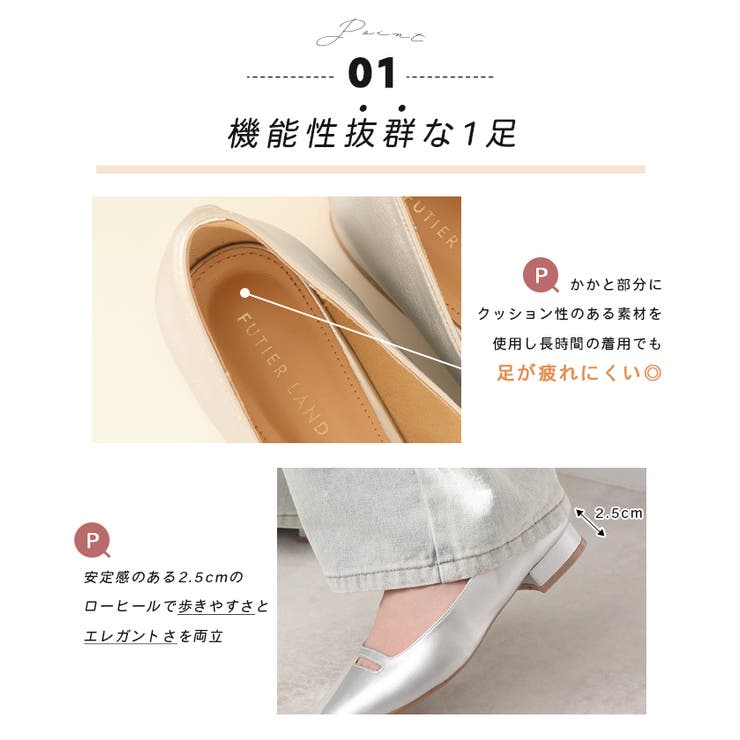 Point

01

機能性抜群な1足

FUTIER LAND

FUTIER

P かかと部分に クッション性のある素材を 使用し長時間の着用でも 足が疲れにくい◎

2.5cm

P 安定感のある2.5cmの ローヒールで歩きやすさと エレガントさを両立