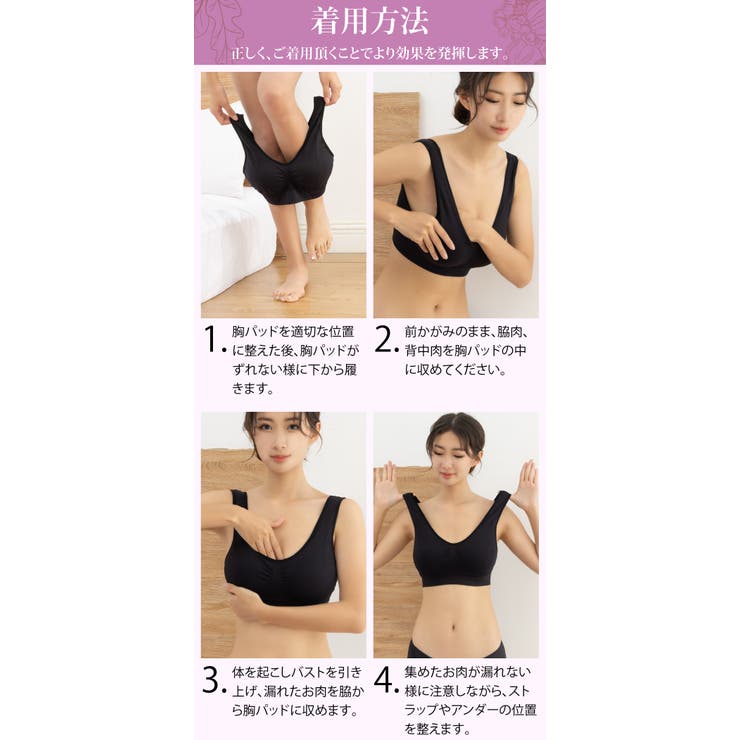 着用方法

正しく、ご着用頂くことでより効果を発揮します。

1. 胸パッドを適切な位置に整えた後、胸パッドがずれない様に下から履きます。

2. 前かがみのまま、脇肉、背中肉を胸パッドの中に収めてください。

3. 体を起こしバストを引き上げ、漏れたお肉を脇から胸パッドに収めます。

4. 集めたお肉が漏れない様に注意しながら、ストラップやアンダーの位置を整えます。