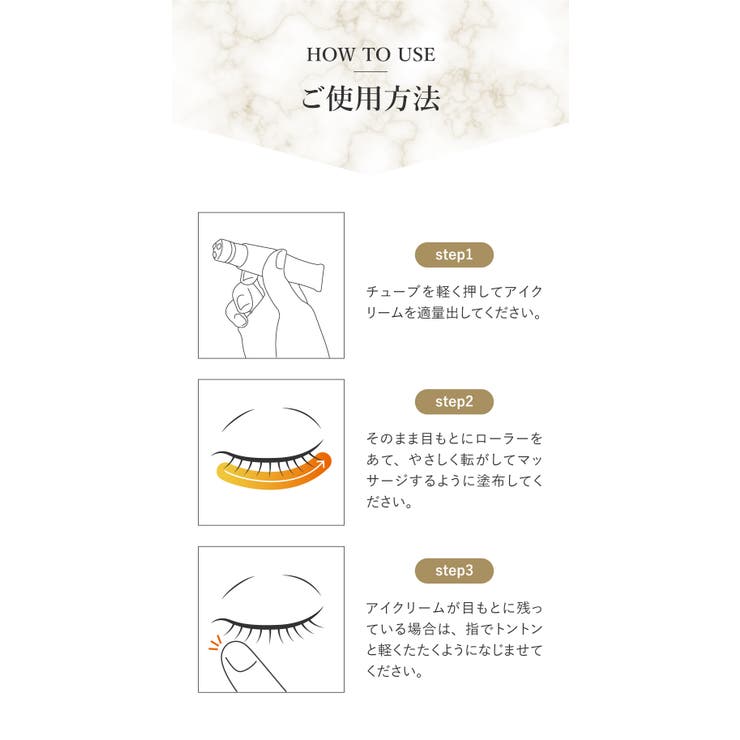 HOW TO USE

ご使用方法

step1

チューブを軽く押してアイクリームを適量出してください。

step2

そのまま目もとにローラーをあて、やさしく転がしてマッサージするように塗布してください。

step3

アイクリームが目もとに残っている場合は、指でトントンと軽くたたくようになじませてください。