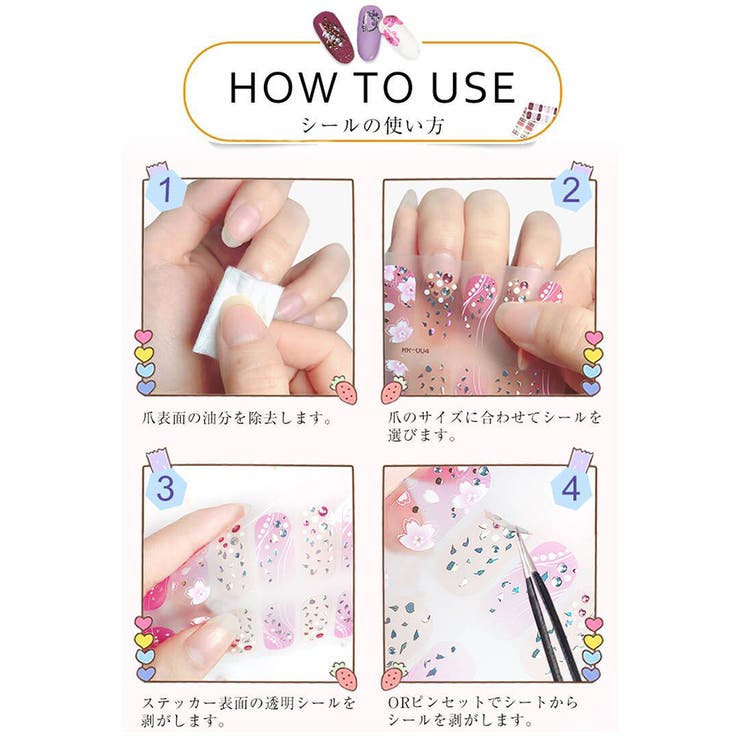 HOW TO USE
シールの使い方

1

爪表面の油分を除去します。

2

爪のサイズに合わせてシールを選びます。

3

ステッカー表面の透明シールを剥がします。

4

ORピンセットでシートからシールを剥がします。