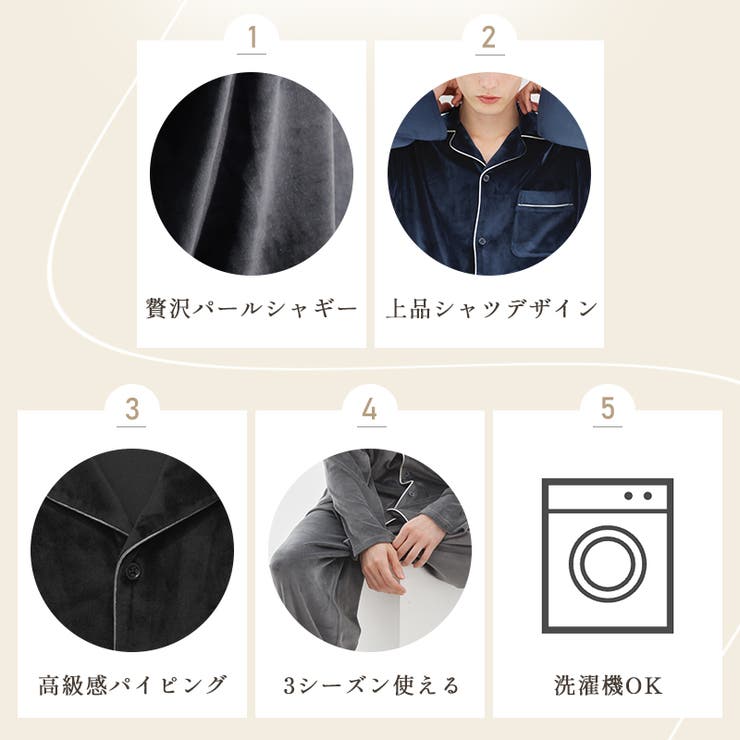 1

贅沢パールシャギー

2

上品シャツデザイン

3

高級感パイピング

4

3シーズン使える

5

洗濯機OK