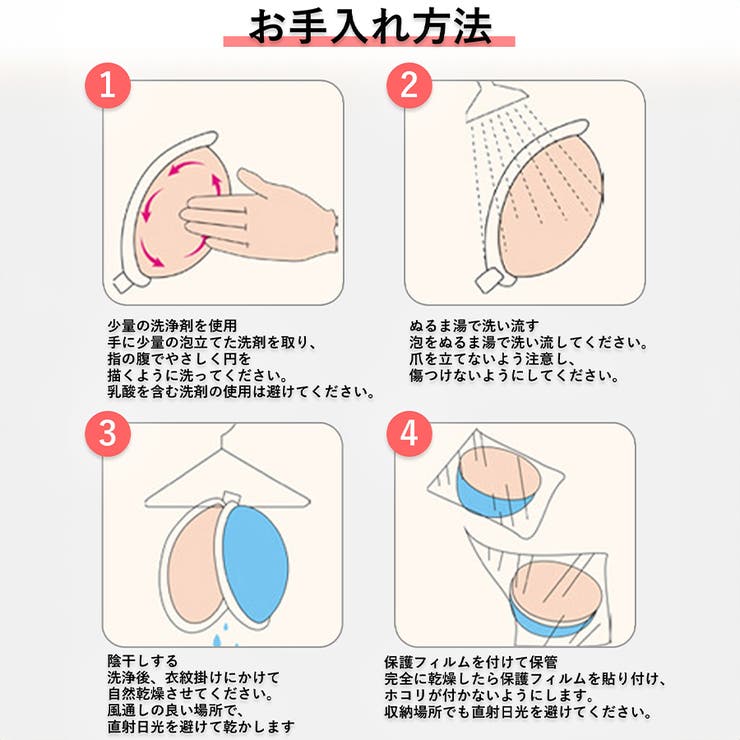 お手入れ方法

1

少量の洗浄剤を使用
手に少量の泡立てた洗剤を取り、
指の腹でやさしく円を
描くように洗ってください。
乳酸を含む洗剤の使用は避けてください。

2

ぬるま湯で洗い流す
泡をぬるま湯で洗い流してください。
爪を立てないよう注意し、
傷つけないようにしてください。

3

陰干しする
洗浄後、衣紋掛けにかけて
自然乾燥させてください。
風通しの良い場所で、
直射日光を避けて乾かします

4

保護フィルムを付けて保管
完全に乾燥したら保護フィルムを貼り付け、
ホコリが付かないようにします。
収納場所でも直射日光を避けてください。