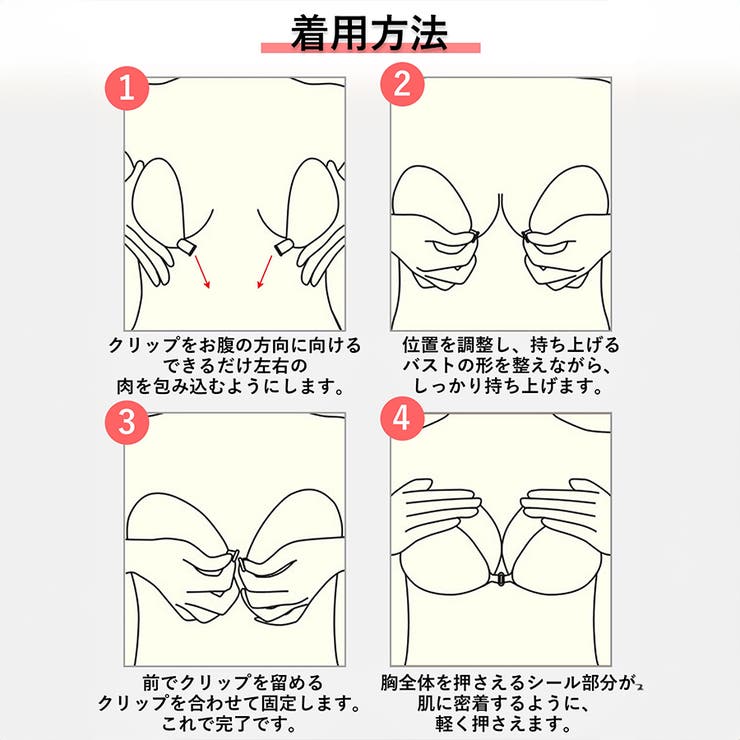 着用方法

1

クリップをお腹の方向に向ける
できるだけ左右の
肉を包み込むようにします。

2

位置を調整し、持ち上げる
バストの形を整えながら、
しっかり持ち上げます。

3

前でクリップを留める
クリップを合わせて固定します。
これで完了です。

4

胸全体を押さえるシール部分が
肌に密着するように、
軽く押さえます。