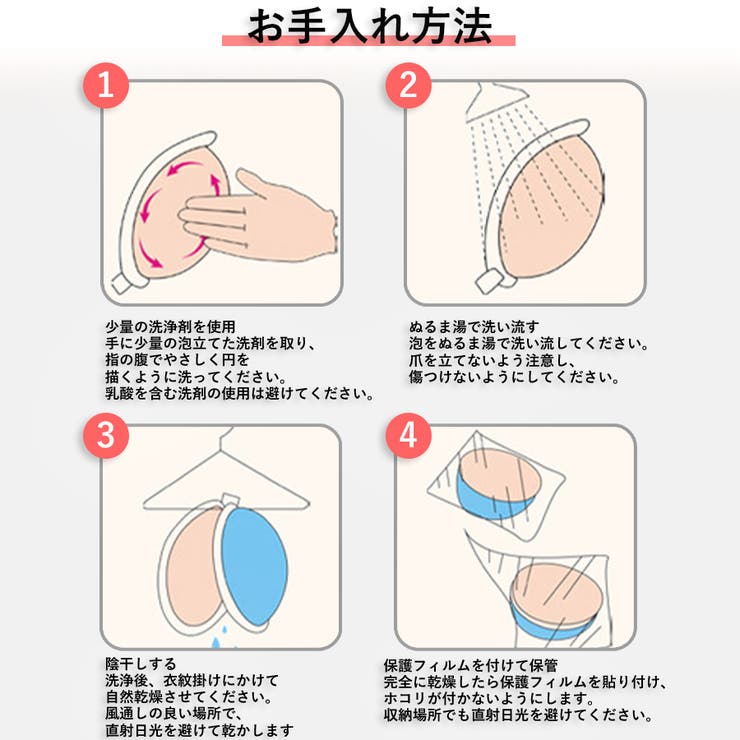 お手入れ方法

1

少量の洗浄剤を使用
手に少量の泡立てた洗剤を取り、
指の腹でやさしく円を
描くように洗ってください。
乳酸を含む洗剤の使用は避けてください。

2

ぬるま湯で洗い流す
泡をぬるま湯で洗い流してください。
爪を立てないよう注意し、
傷つけないようにしてください。

3

陰干しする
洗浄後、衣紋掛けにかけて
自然乾燥させてください。
風通しの良い場所で、
直射日光を避けて乾かします

4

保護フィルムを付けて保管
完全に乾燥したら保護フィルムを貼り付け、
ホコリが付かないようにします。
収納場所でも直射日光を避けてください。