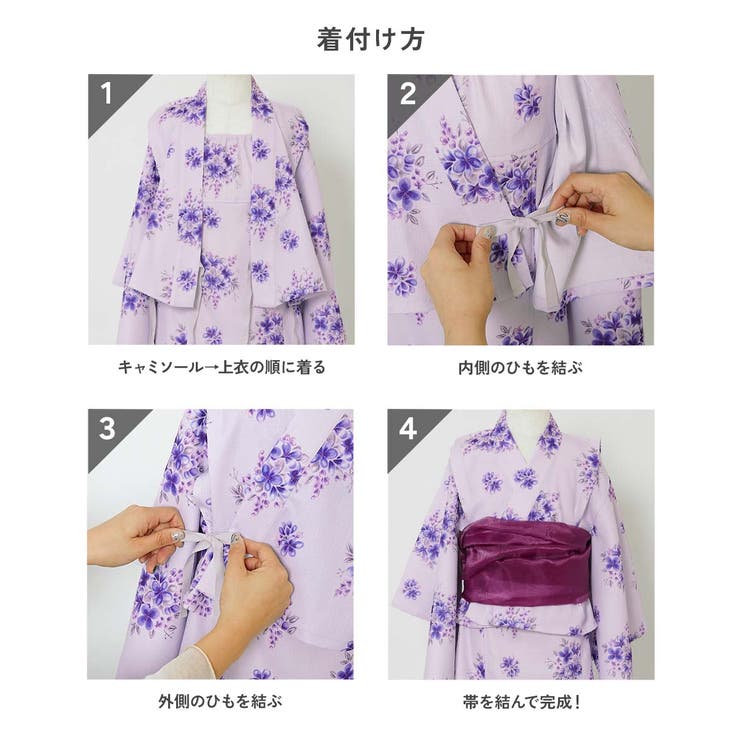 着付け方

1

キャミソール→上衣の順に着る

2

内側のひもを結ぶ

3

外側のひもを結ぶ

4

帯を結んで完成！