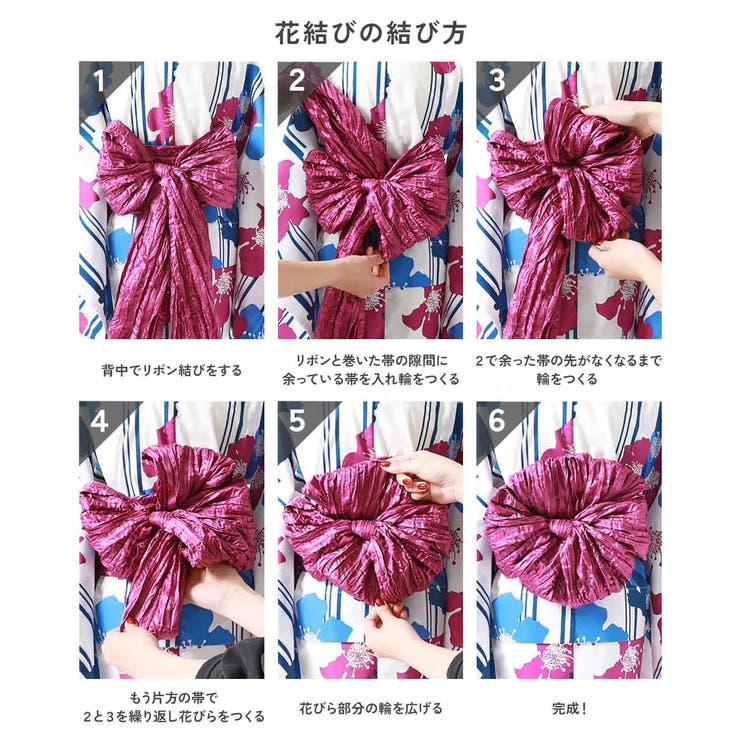 花結びの結び方

1

背中でリボン結びをする

2

リボンと巻いた帯の隙間に余っている帯を入れ輪をつくる

3

2で余った帯の先がなくなるまで輪をつくる

4

もう片方の帯で
2と3を繰り返し花びらをつくる

5

花びら部分の輪を広げる

6

完成！