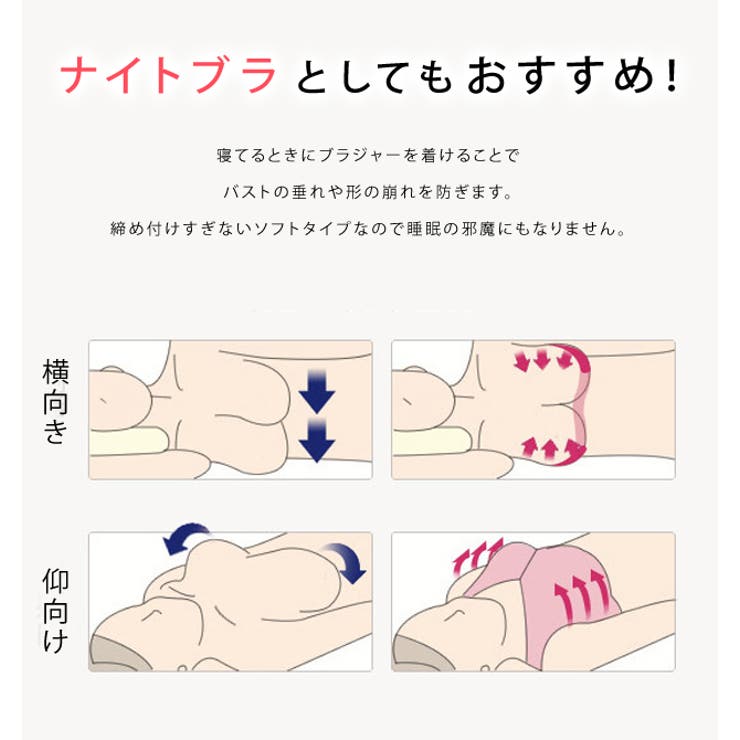 ナイトブラとしてもおすすめ!

寝てるときにブラジャーを着けることで

バストの垂れや形の崩れを防ぎます。

締め付けすぎないソフトタイプなので睡眠の邪魔にもなりません。

横向き

仰向け