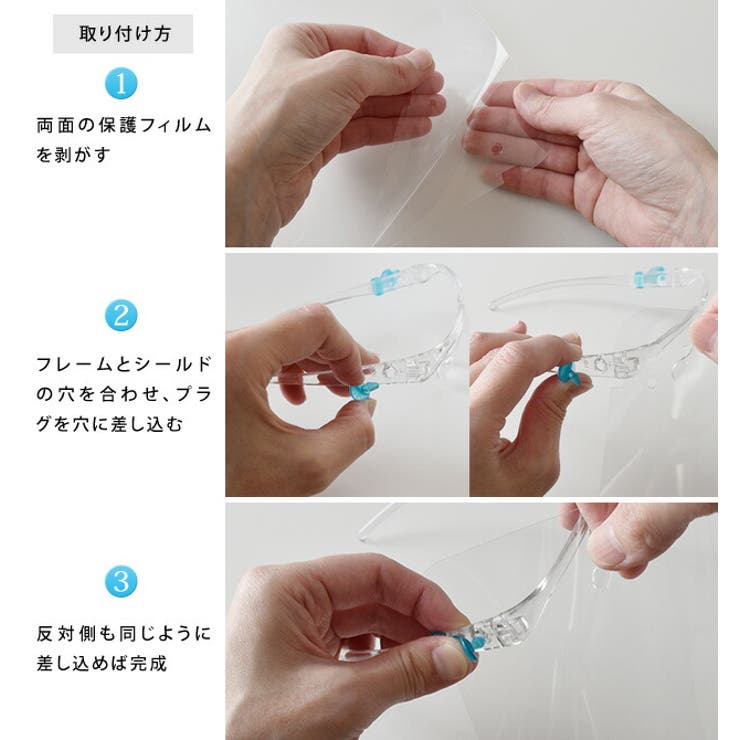 取り付け方

1

両面の保護フィルムを剥がす

2

フレームとシールドの穴を合わせ、プラグを穴に差し込む

3

反対側も同じように差し込めば完成