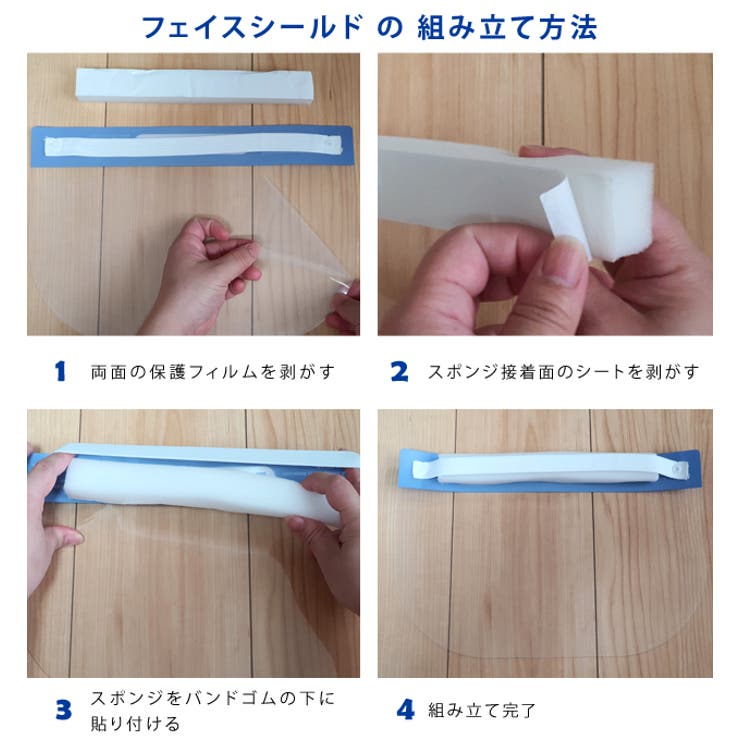 フェイスシールド の 組み立て方法

1 両面の保護フィルムを剥がす

2 スポンジ接着面のシートを剥がす

3 スポンジをバンドゴムの下に貼り付ける

4 組み立て完了