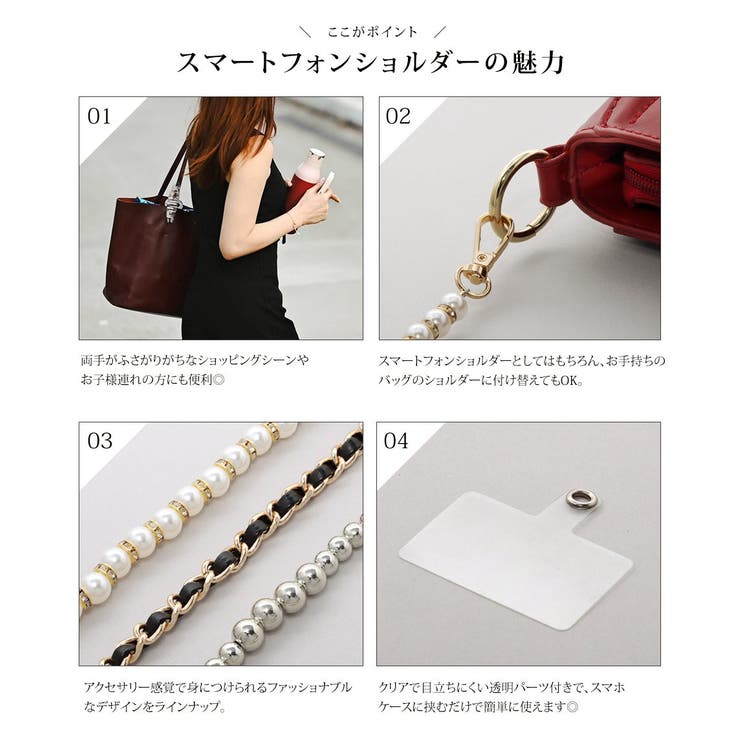 ＼ ここがポイント ／

スマートフォンショルダーの魅力

01

両手がふさがりがちなショッピングシーンやお子様連れの方にも便利◎

02

スマートフォンショルダーとしてはもちろん、お手持ちのバッグのショルダーに付け替えてもOK。

03

アクセサリー感覚で身につけられるファッショナブルなデザインをラインナップ。

04

クリアで目立ちにくい透明パーツ付きで、スマホケースに挟むだけで簡単に使えます◎