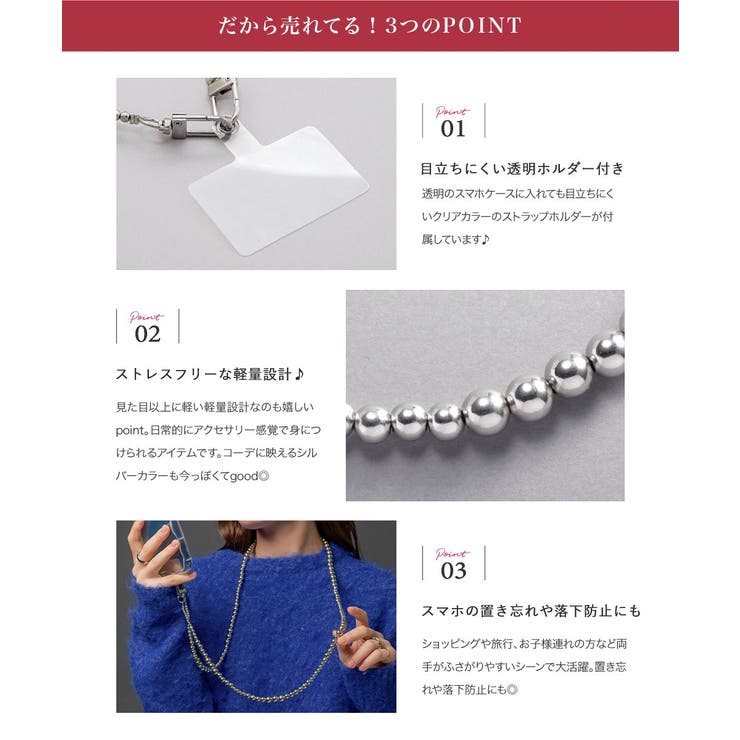 だから売れてる！3つのPOINT

Point
01

目立ちにくい透明ホルダー付き

透明のスマホケースに入れても目立ちにくいクリアカラーのストラップホルダーが付属しています♪

Point
02

ストレスフリーな軽量設計♪

見た目以上に軽い軽量設計なのも嬉しいpoint。日常的にアクセサリー感覚で身につけられるアイテムです。コーデに映えるシルバーカラーも今っぽくてgood◎

Point
03

スマホの置き忘れや落下防止にも

ショッピングや旅行、お子様連れの方など両手がふさがりやすいシーンで大活躍。置き忘れや落下防止にも◎