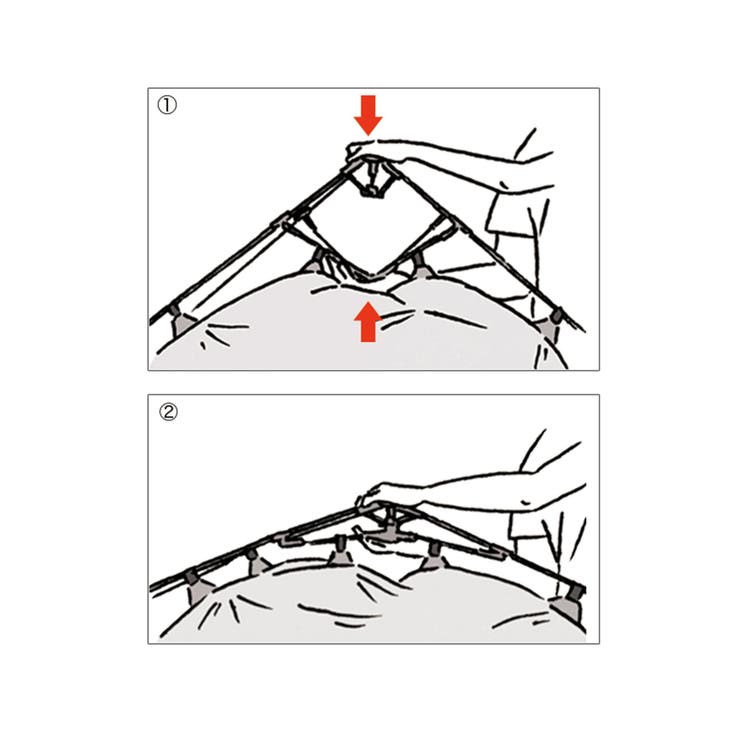 ①

②