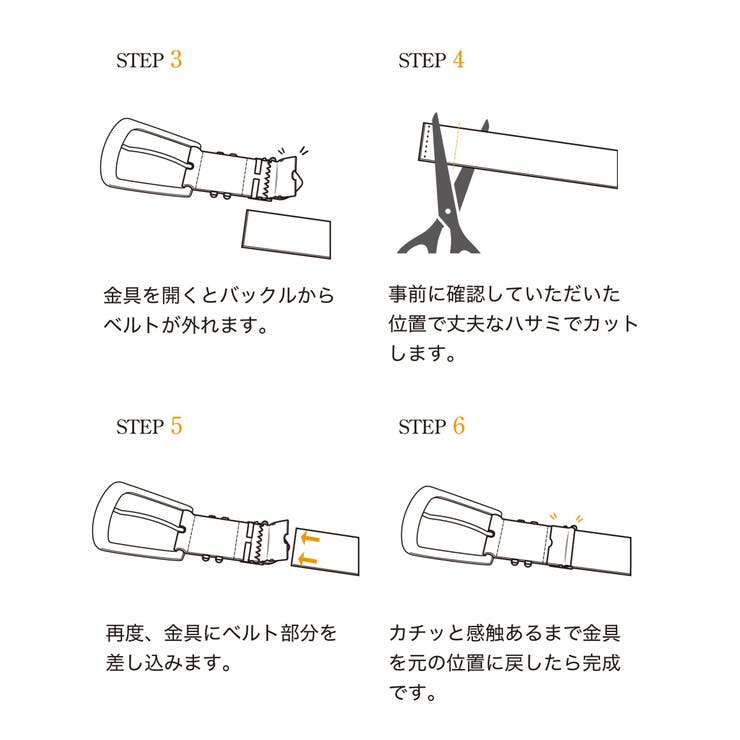 STEP 3

金具を開くとバックルからベルトが外れます。

STEP 4

事前に確認していただいた位置で丈夫なハサミでカットします。

STEP 5

再度、金具にベルト部分を差し込みます。

STEP 6

カチッと感触あるまで金具を元の位置に戻したら完成です。