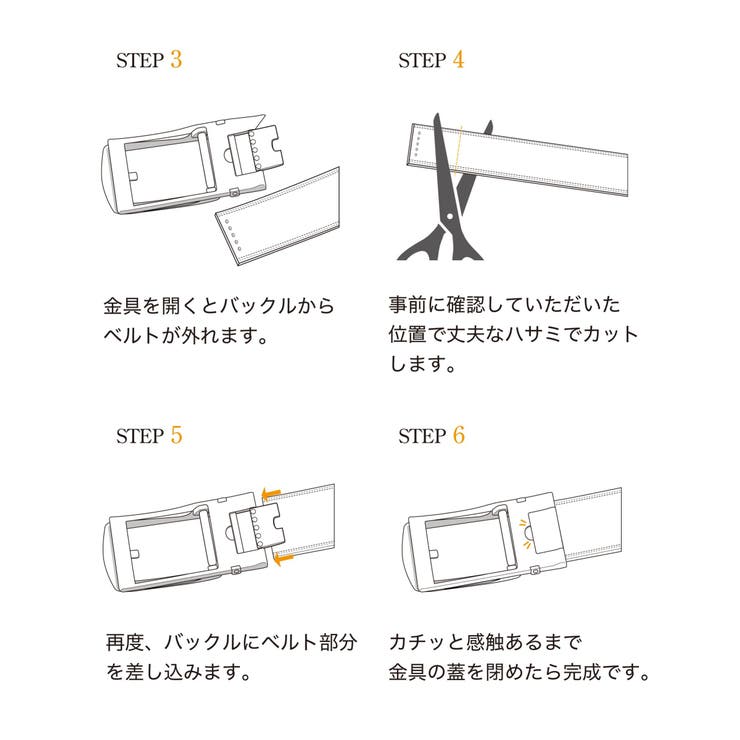 STEP 3

金具を開くとバックルからベルトが外れます。

STEP 4

事前に確認していただいた位置で丈夫なハサミでカットします。

STEP 5

再度、バックルにベルト部分を差し込みます。

STEP 6

カチッと感触あるまで金具の蓋を閉めたら完成です。