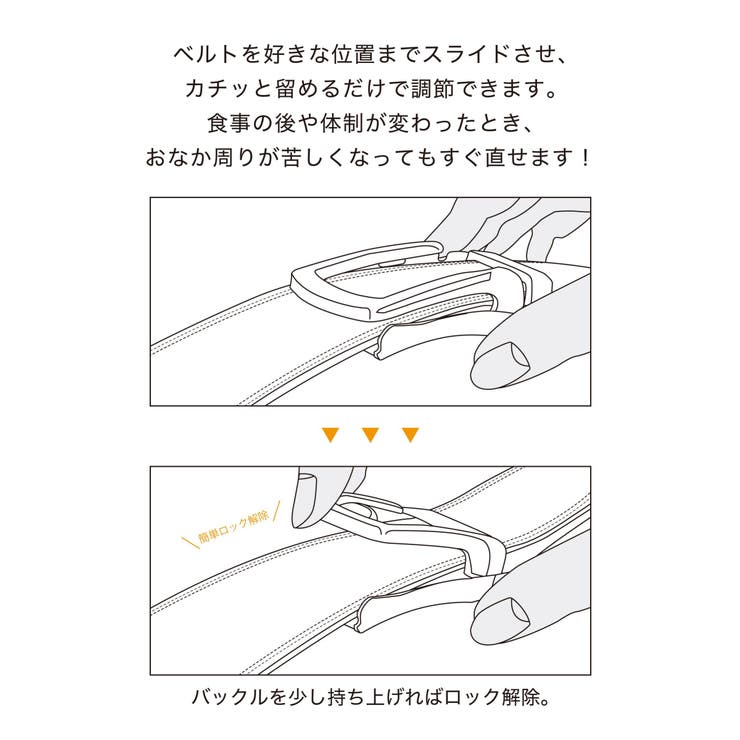 ベルトを好きな位置までスライドさせ、
カチッと留めるだけで調節できます。
食事の後や体制が変わったとき、
おなか周りが苦しくなってもすぐ直せます！

簡単ロック解除

バックルを少し持ち上げればロック解除。