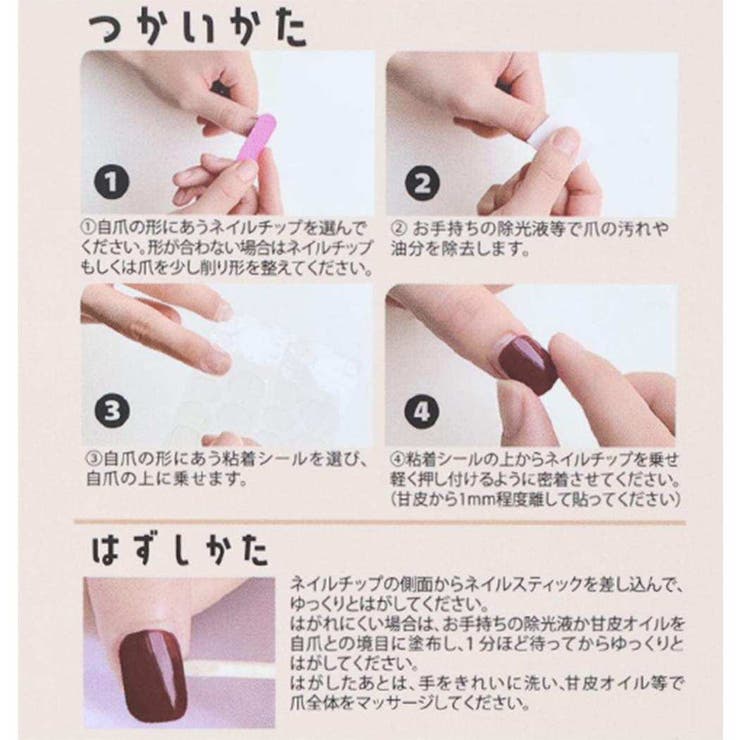 つかいかた

1

①自爪の形にあうネイルチップを選んでください。形が合わない場合はネイルチップもしくは爪を少し削り形を整えてください。

2

② お手持ちの除光液等で爪の汚れや油分を除去します。

3

③自爪の形にあう粘着シールを選び、自爪の上に乗せます。

4

④粘着シールの上からネイルチップを乗せ軽く押し付けるように密着させてください。(甘皮から1mm程度離して貼ってください)

はずしかた

ネイルチップの側面からネイルスティックを差し込んで、ゆっくりとはがしてください。
はがれにくい場合は、お手持ちの除光液か甘皮オイルを自爪との境目に塗布し、1分ほど待ってからゆっくりとはがしてください。
はがしたあとは、手をきれいに洗い、甘皮オイル等で爪全体をマッサージしてください。