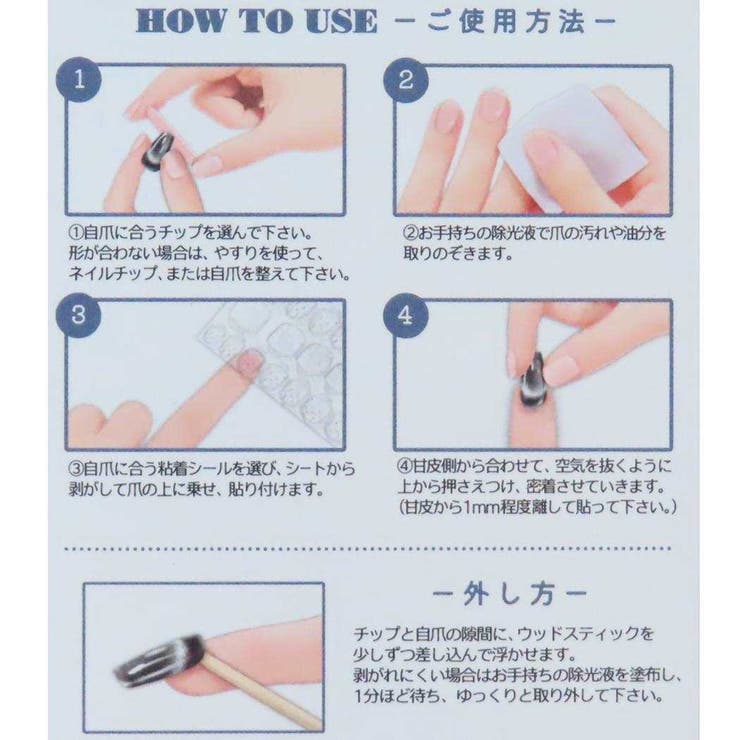 HOW TO USE －ご使用方法－

1

①自爪に合うチップを選んで下さい。形が合わない場合は、やすりを使って、ネイルチップ、または自爪を整えて下さい。

2

②お手持ちの除光液で爪の汚れや油分を取りのぞきます。

3

③自爪に合う粘着シールを選び、シートから剥がして爪の上に乗せ、貼り付けます。

4

④甘皮側から合わせて、空気を抜くように上から押さえつけ、密着させていきます。(甘皮から1mm程度離して貼って下さい。)

－外し方－

チップと自爪の隙間に、ウッドスティックを少しずつ差し込んで浮かせます。剥がれにくい場合はお手持ちの除光液を塗布し、1分ほど待ち、ゆっくりと取り外して下さい。