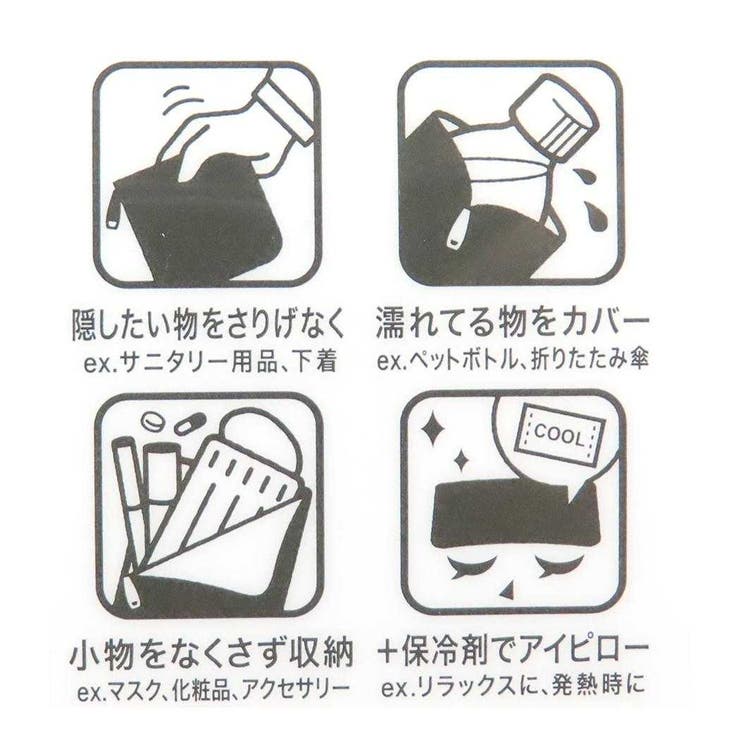 隠したい物をさりげなく
ex.サニタリー用品、下着

濡れてる物をカバー
ex.ペットボトル、折りたたみ傘

小物をなくさず収納
ex.マスク、化粧品、アクセサリー

COOL

+保冷剤でアイピロー
ex.リラックスに、発熱時に