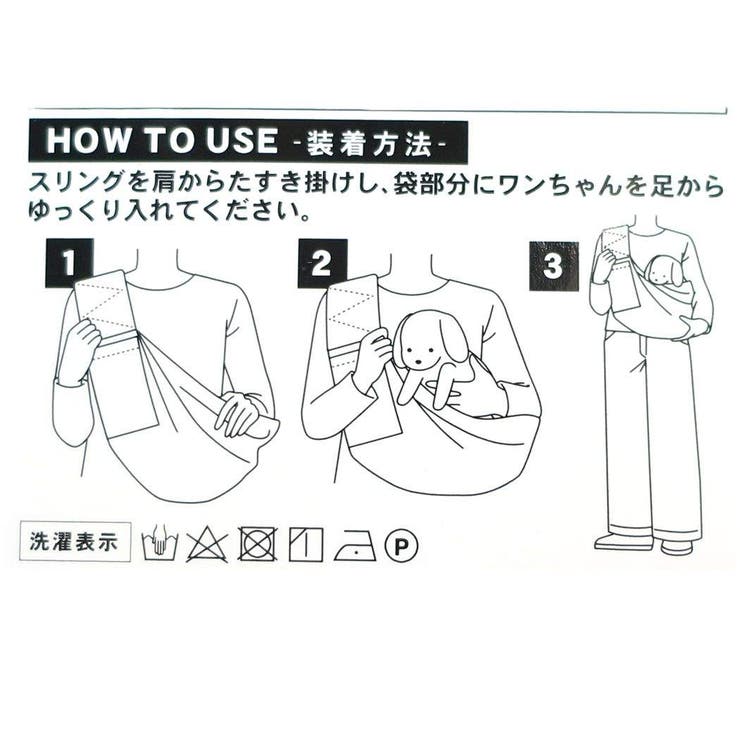 HOW TO USE -装着方法-

スリングを肩からたすき掛けし、袋部分にワンちゃんを足からゆっくり入れてください。

1

2

3

洗濯表示

P