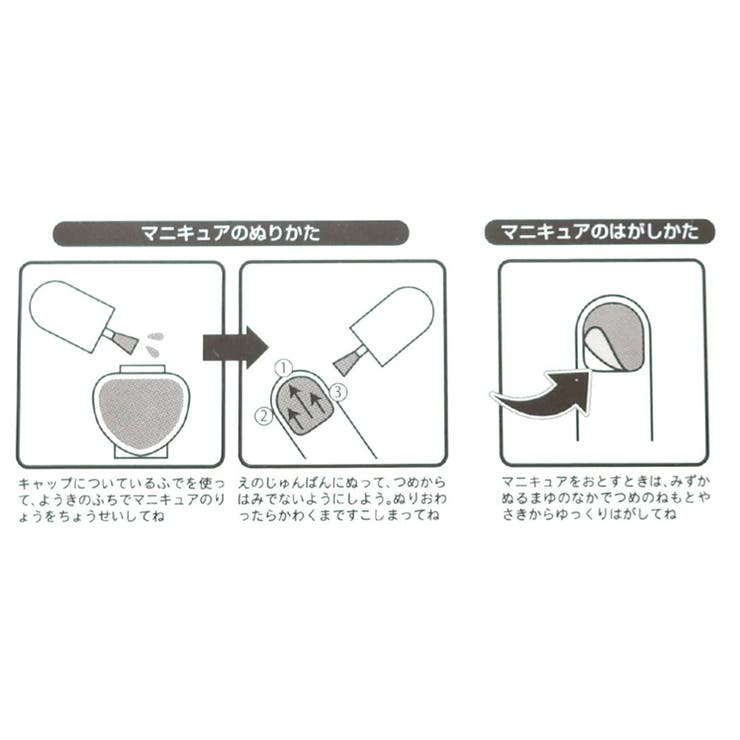 マニキュアのぬりかた

①

②

③

キャップについているふでを使って、ようきのふちでマニキュアのりょうをちょうせいしてね

えのじゅんばんにぬって、つめからはみでないようにしよう。ぬりおわったらかわくまですこしまってね

マニキュアのはがしかた

マニキュアをおとすときは、みずかぬるまゆのなかでつめのねもとやさきからゆっくりはがしてね