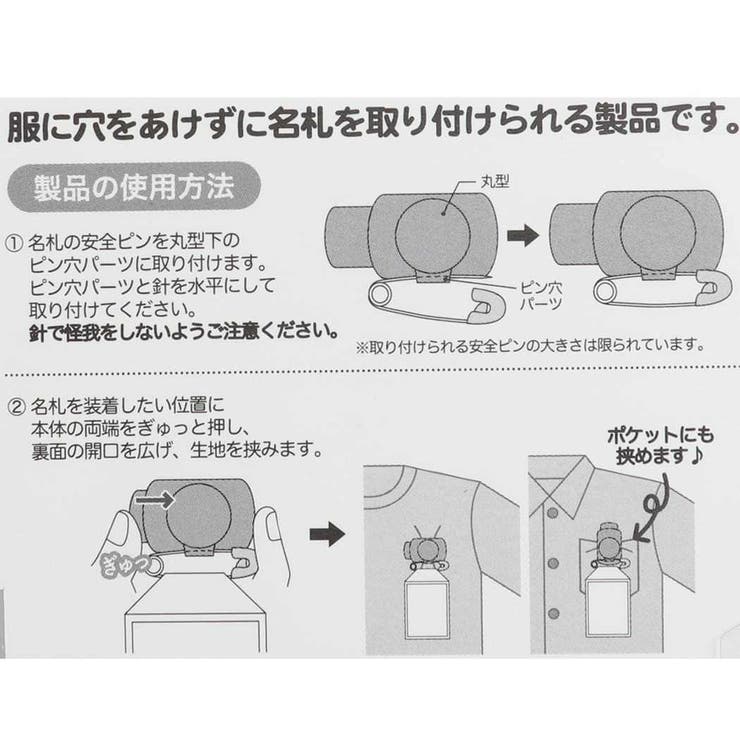 服に穴をあけずに名札を取り付けられる製品です。

製品の使用方法

① 名札の安全ピンを丸型下のピン穴パーツに取り付けます。ピン穴パーツと針を水平にして取り付けてください。
針で怪我をしないようご注意ください。

丸型

ピン穴パーツ

※取り付けられる安全ピンの大きさは限られています。

② 名札を装着したい位置に本体の両端をぎゅっと押し、裏面の開口を広げ、生地を挟みます。

ぎゅっ

ポケットにも挟めます♪