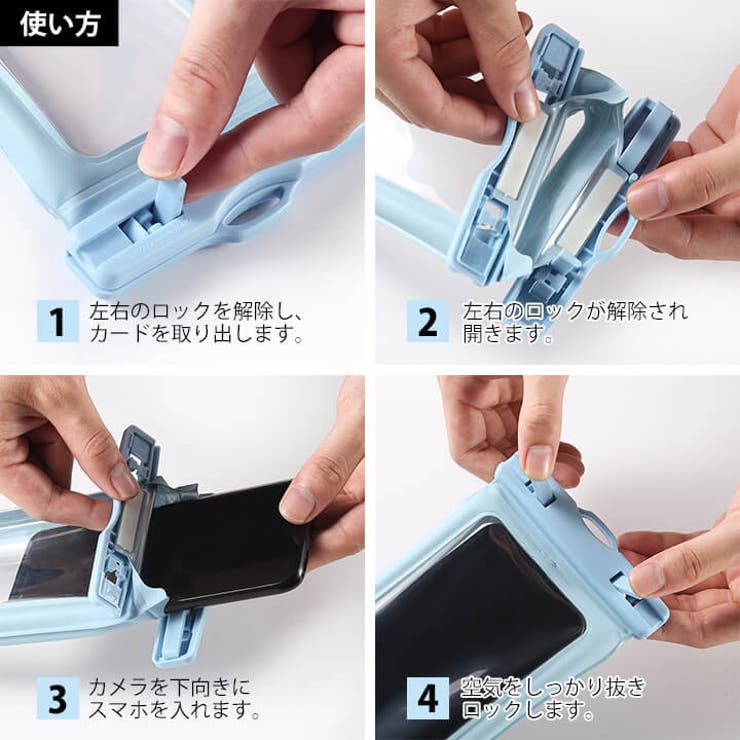 使い方

1 左右のロックを解除し、カードを取り出します。

2 左右のロックが解除され開きます。

3 カメラを下向きにスマホを入れます。

4 空気をしっかり抜きロックします。