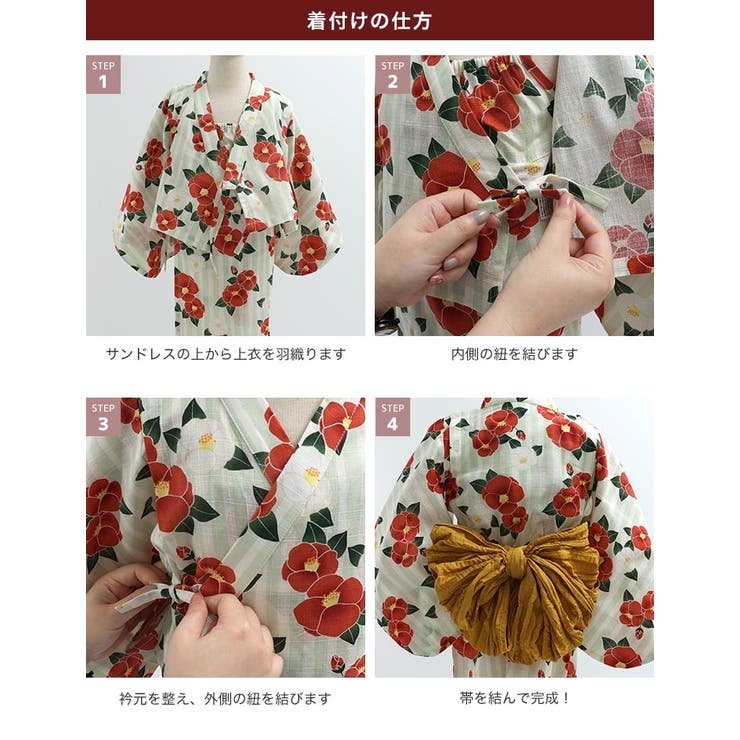 着付けの仕方

STEP 1

サンドレスの上から上衣を羽織ります

STEP 2

内側の紐を結びます

STEP 3

衿元を整え、外側の紐を結びます

STEP 4

帯を結んで完成！