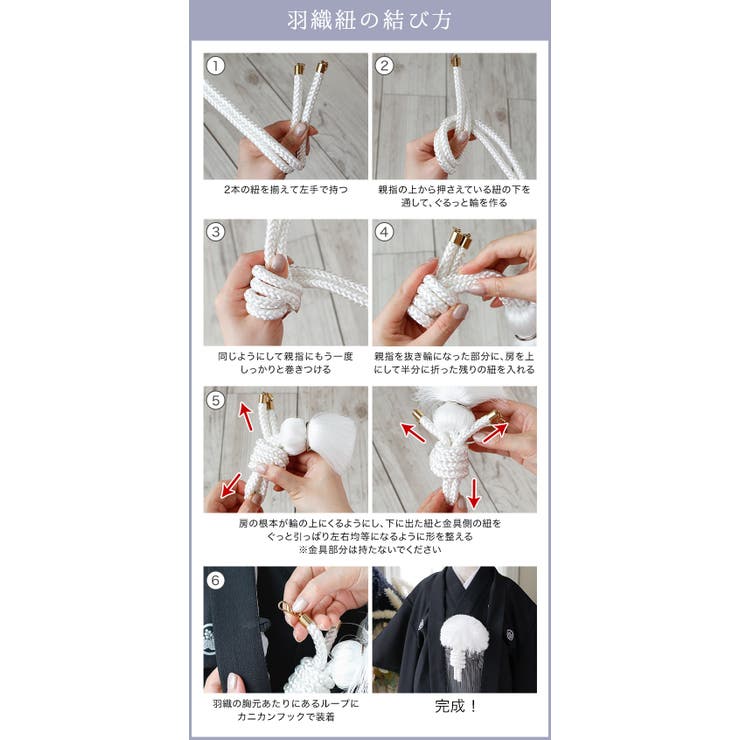 羽織紐の結び方

①

2本の紐を揃えて左手で持つ

②

親指の上から押さえている紐の下を通して、ぐるっと輪を作る

③

同じようにして親指にもう一度しっかりと巻きつける

④

親指を抜き輪になった部分に、房を上にして半分に折った残りの紐を入れる

⑤

房の根本が輪の上にくるようにし、下に出た紐と金具側の紐をぐっと引っぱり左右均等になるように形を整える
※金具部分は持たないでください

⑥

羽織の胸元あたりにあるループにカニカンフックで装着

完成！