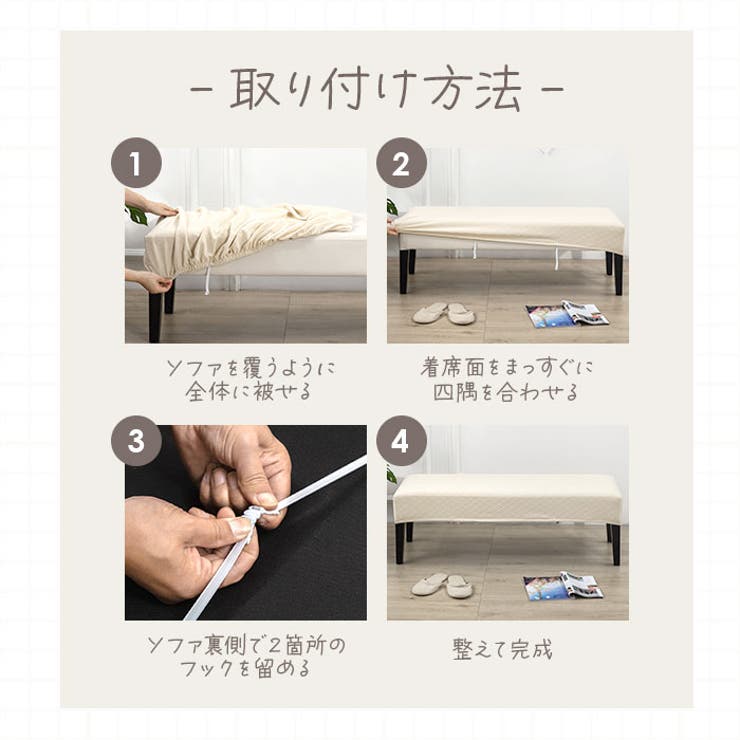 - 取り付け方法 -

1

ソファを覆うように
全体に被せる

2

着席面をまっすぐに
四隅を合わせる

3

ソファ裏側で2箇所の
フックを留める

4

整えて完成