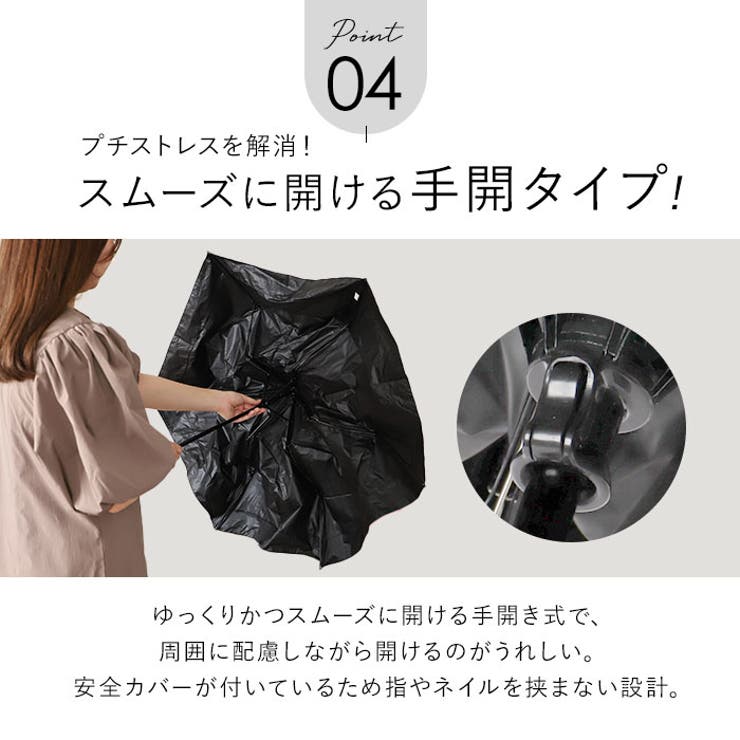 Point
04

プチストレスを解消！
スムーズに開ける手開タイプ！

ゆっくりかつスムーズに開ける手開き式で、
周囲に配慮しながら開けるのがうれしい。
安全カバーが付いているため指やネイルを挟まない設計。