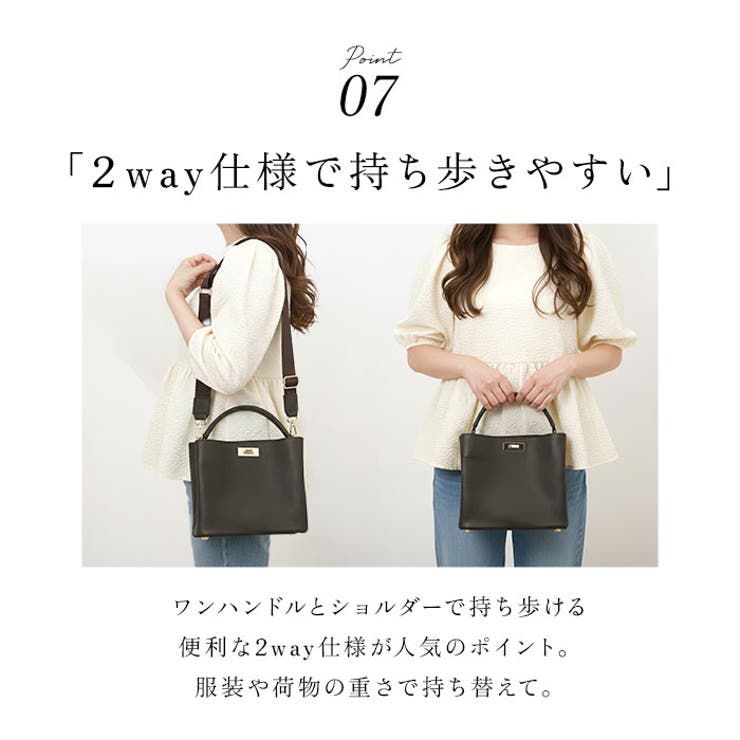 Point
07

「2way仕様で持ち歩きやすい」

ワンハンドルとショルダーで持ち歩ける
便利な2way仕様が人気のポイント。
服装や荷物の重さで持ち替えて。