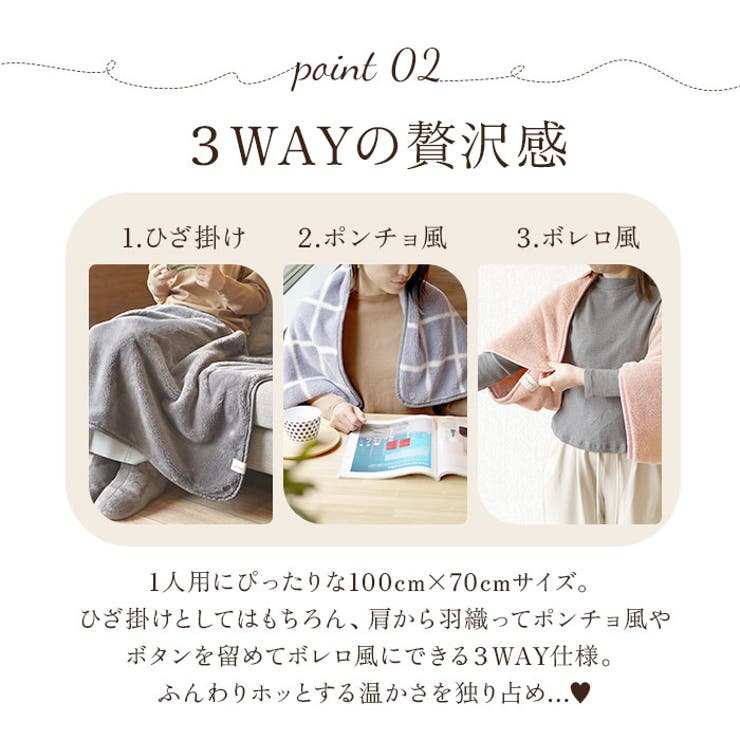 point 02

3WAYの贅沢感

1.ひざ掛け

2.ポンチョ風

3.ボレロ風

1人用にぴったりな100cm×70cmサイズ。
ひざ掛けとしてはもちろん、肩から羽織ってポンチョ風や
ボタンを留めてボレロ風にできる3WAY仕様。
ふんわりホッとする温かさを独り占め…♥