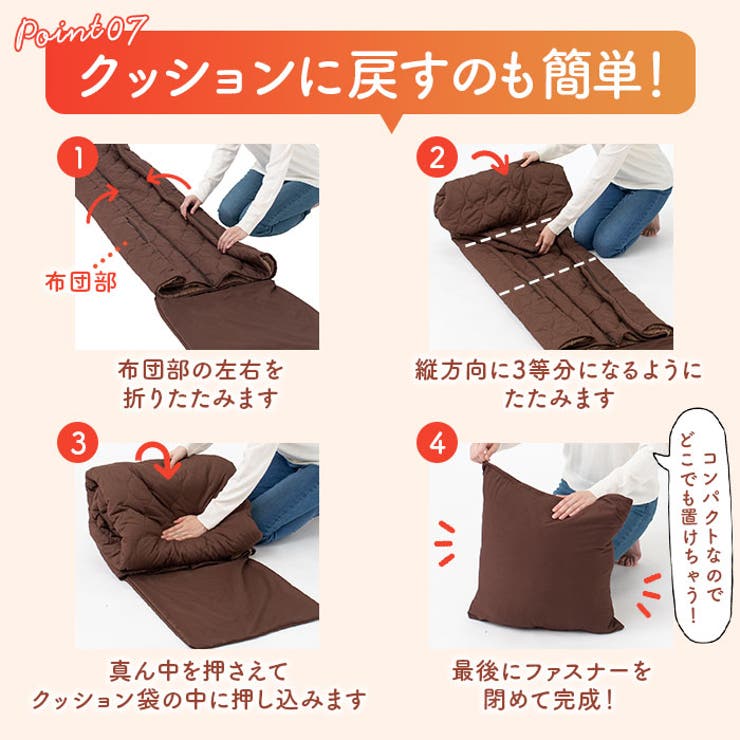 Point07
クッションに戻すのも簡単！

1
布団部
布団部の左右を折りたたみます

2
縦方向に3等分になるようにたたみます

3
真ん中を押さえてクッション袋の中に押し込みます

4
コンパクトなのでどこでも置けちゃう！
最後にファスナーを閉めて完成！