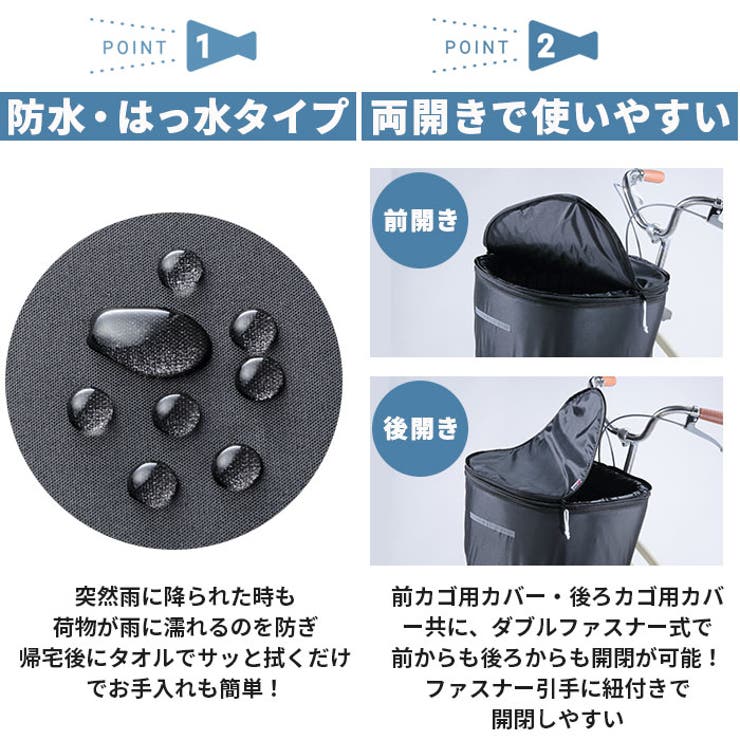 POINT 1

防水・はっ水タイプ

突然雨に降られた時も
荷物が雨に濡れるのを防ぎ
帰宅後にタオルでサッと拭くだけ
でお手入れも簡単！

POINT 2

両開きで使いやすい

前開き

後開き

前カゴ用カバー・後ろカゴ用カバー共に、ダブルファスナー式で
前からも後ろからも開閉が可能！
ファスナー引手に紐付きで
開閉しやすい