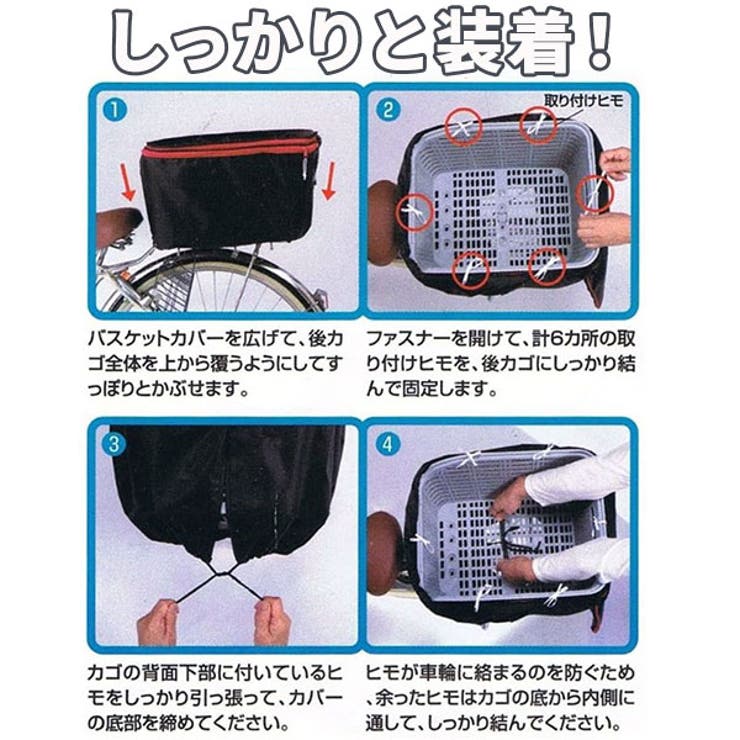 しっかりと装着！

1

バスケットカバーを広げて、後カゴ全体を上から覆うようにしてすっぽりとかぶせます。

2

取り付けヒモ

ファスナーを開けて、計6カ所の取り付けヒモを、後カゴにしっかり結んで固定します。

3

カゴの背面下部に付いているヒモをしっかり引っ張って、カバーの底部を締めてください。

4

ヒモが車輪に絡まるのを防ぐため、余ったヒモはカゴの底から内側に通して、しっかり結んでください。