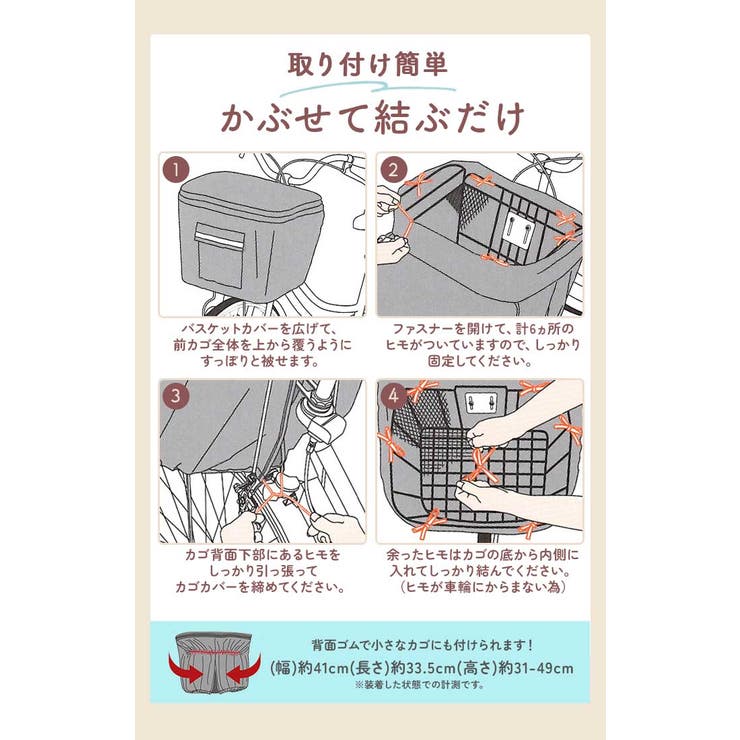 取り付け簡単
かぶせて結ぶだけ

1
バスケットカバーを広げて、前カゴ全体を上から覆うようにすっぽりと被せます。

2
ファスナーを開けて、計6ヵ所のヒモがついていますので、しっかり固定してください。

3
カゴ背面下部にあるヒモをしっかり引っ張ってカゴカバーを締めてください。

4
余ったヒモはカゴの底から内側に入れてしっかり結んでください。（ヒモが車輪にからまない為）

背面ゴムで小さなカゴにも付けられます！
(幅)約41cm(長さ)約33.5cm(高さ)約31-49cm
※装着した状態での計測です。