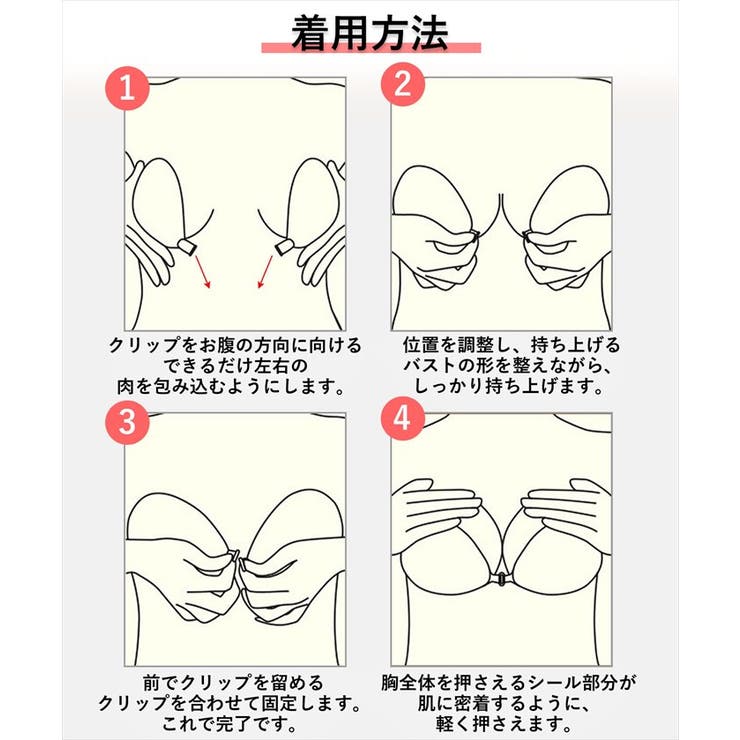 着用方法

1

クリップをお腹の方向に向ける
できるだけ左右の
肉を包み込むようにします。

2

位置を調整し、持ち上げる
バストの形を整えながら、
しっかり持ち上げます。

3

前でクリップを留める
クリップを合わせて固定します。
これで完了です。

4

胸全体を押さえるシール部分が
肌に密着するように、
軽く押さえます。