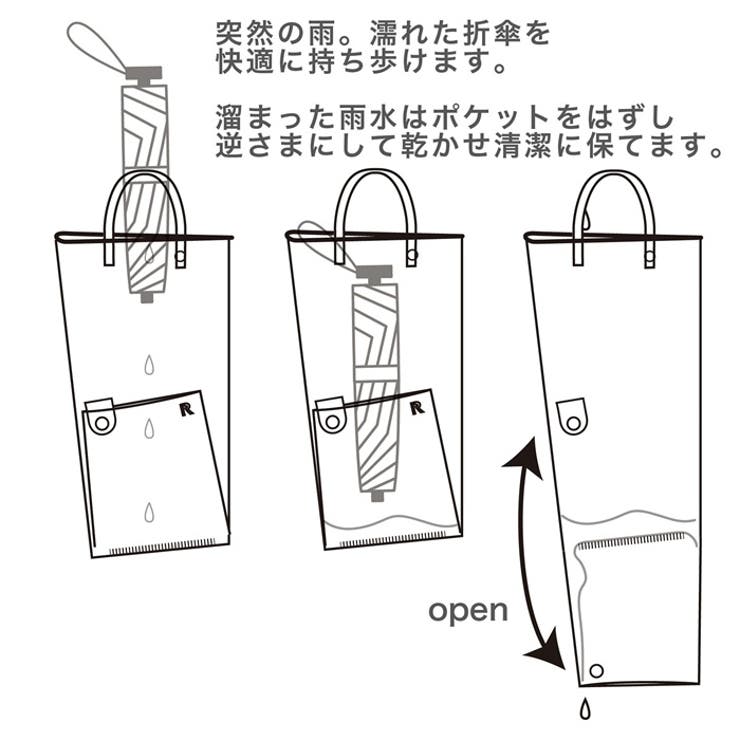 突然の雨。濡れた折傘を快適に持ち歩けます。

溜まった雨水はポケットをはずし逆さまにして乾かせ清潔に保てます。

R

R

open